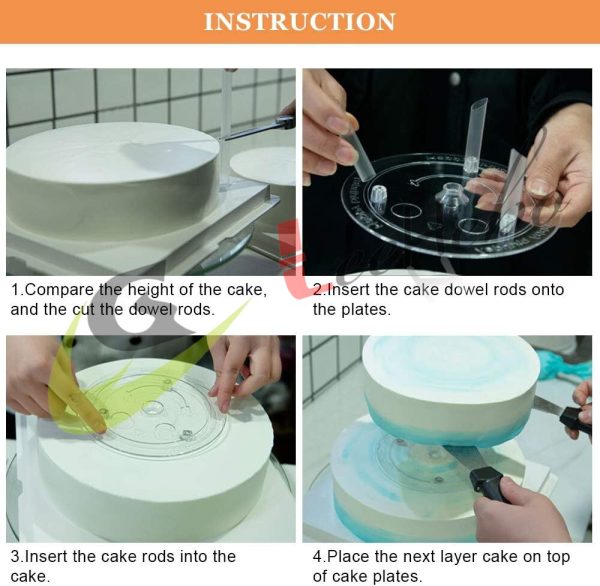 INSTRUCTION

1.Compare the height of the cake, and the cut the dowel rods.

2.Insert the cake dowel rods onto the plates.

3.Insert the cake rods into the cake.

4.Place the next layer cake on top of cake plates.